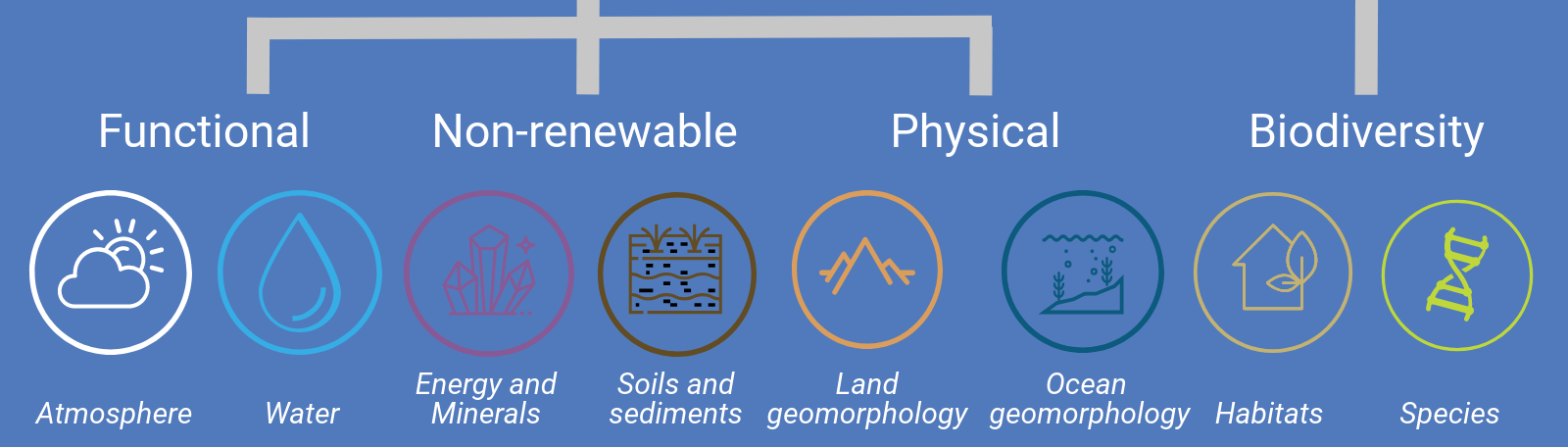 Functional
Non-renewable
Physical
Biodiversity

Atmosphere
Water
Energy and Minerals
Soils and sediments
Land geomorphology
Ocean geomorphology
Habitats
Species